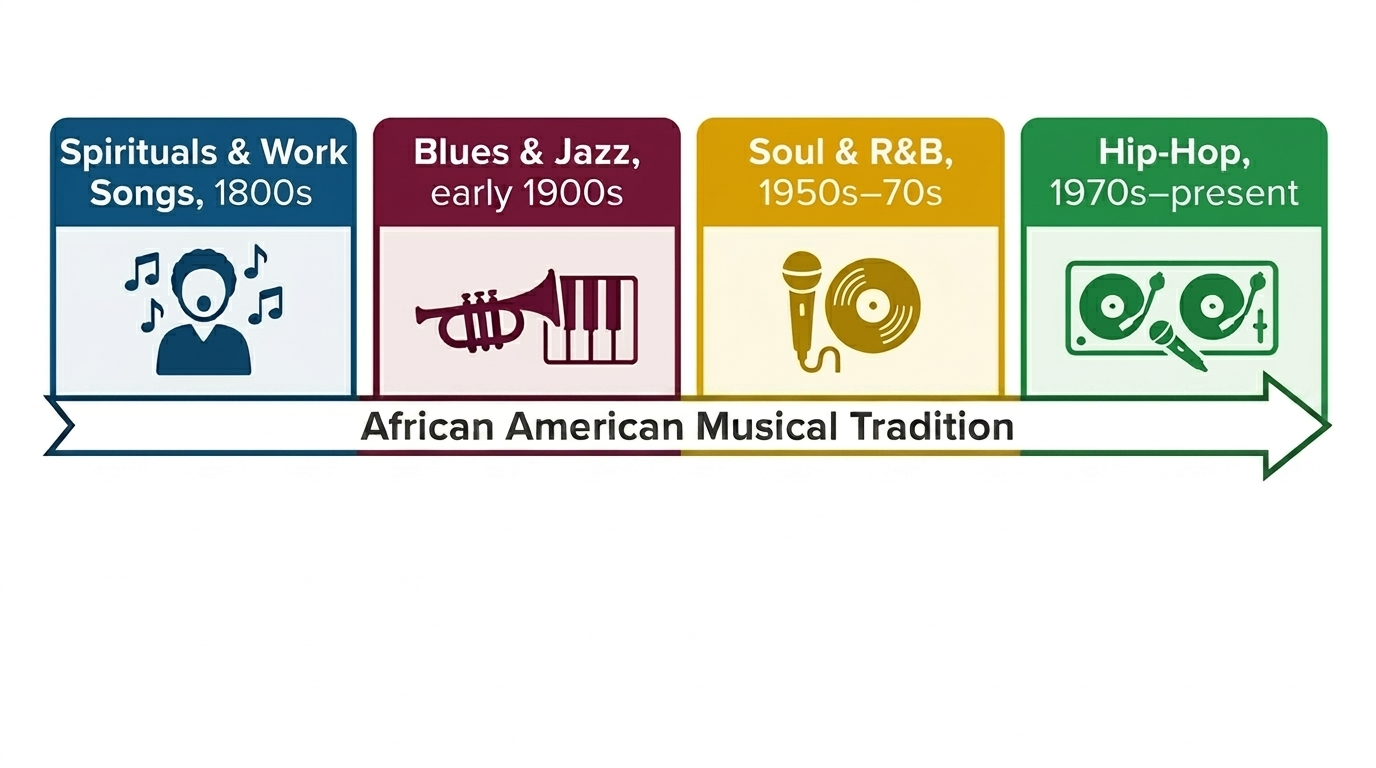 Spirituals & Work Songs, 1800s

Blues & Jazz, early 1900s

Soul & R&B, 1950s–70s

Hip-Hop, 1970s–present

African American Musical Tradition